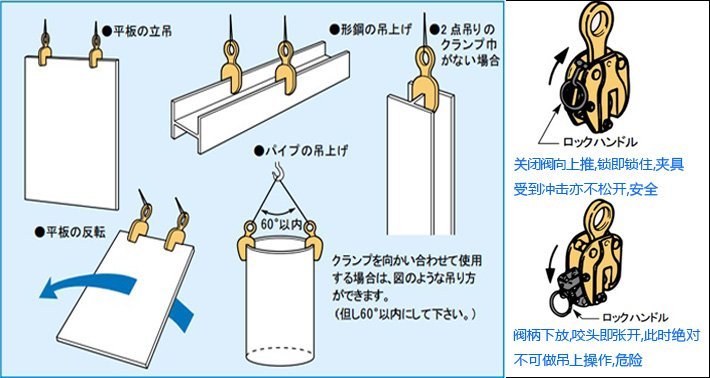 ●平板の立吊

●形鋼の吊上げ

●2点吊りのクランプ巾がない場合

●パイプの吊上げ

60°以内

●平板の反転

クランプを向かい合わせて使用する場合は、図のような吊り方ができます。
（但し60°以内にして下さい。）

ロックハンドル

关闭阀向上推,锁即锁住,夹具受到冲击亦不松开,安全

ロックハンドル

阀柄下放,咬头即张开,此时绝对不可做吊上操作,危险