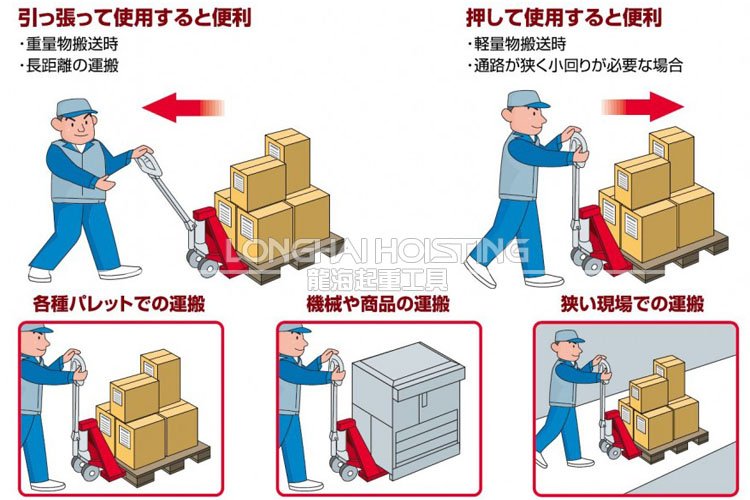 引っ張って使用すると便利

・重量物搬送時
・長距離の運搬

押して使用すると便利

・軽量物搬送時
・通路が狭く小回りが必要な場合

LONGHAI HOISTING
龍海起重工具

各種パレットでの運搬

機械や商品の運搬

狭い現場での運搬