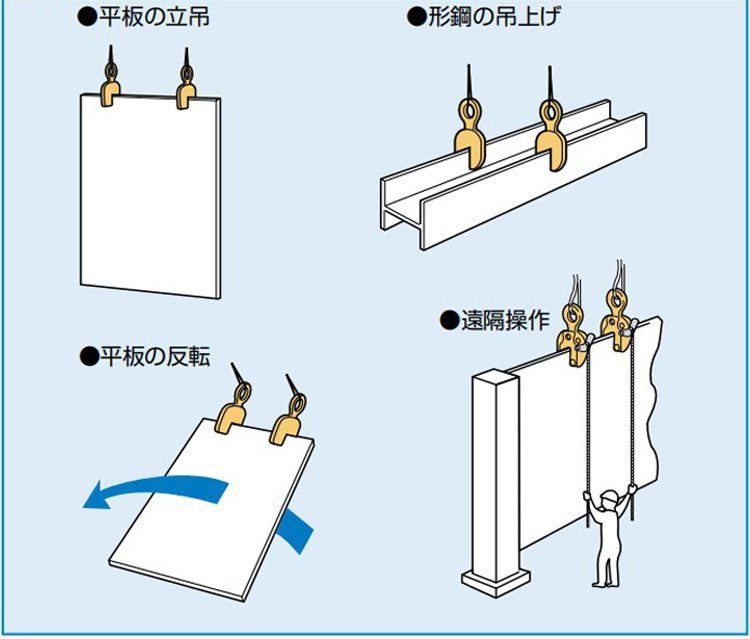 ●平板の立吊

●形鋼の吊上げ

●遠隔操作

●平板の反転